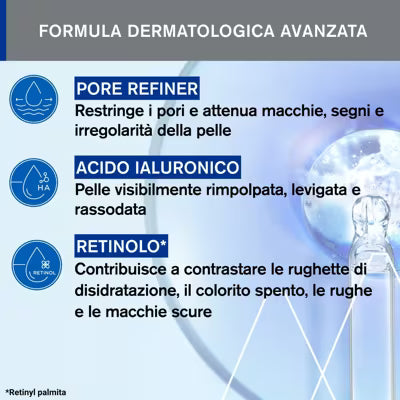 FORMULA DERMATOLOGICA AVANZATA

PORE REFINER
Restringe i pori e attenua macchie, segni e irregolarità della pelle

HA

ACIDO IALURONICO
Pelle visibilmente rimpolpata, levigata e rassodata

RETINOL

RETINOLO*
Contribuisce a contrastare le rughette di disidratazione, il colorito spento, le rughe e le macchie scure

*Retinyl palmita