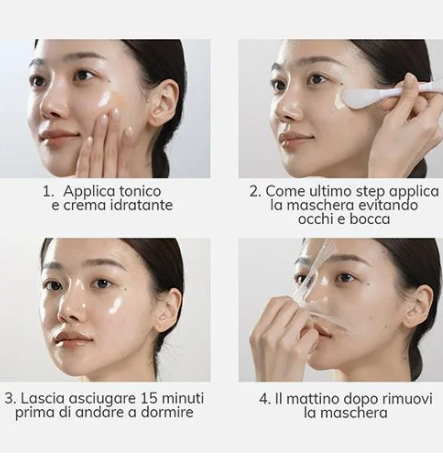 1. Applica tonico e crema idratante

2. Come ultimo step applica la maschera evitando occhi e bocca

3. Lascia asciugare 15 minuti prima di andare a dormire

4. Il mattino dopo rimuovi la maschera